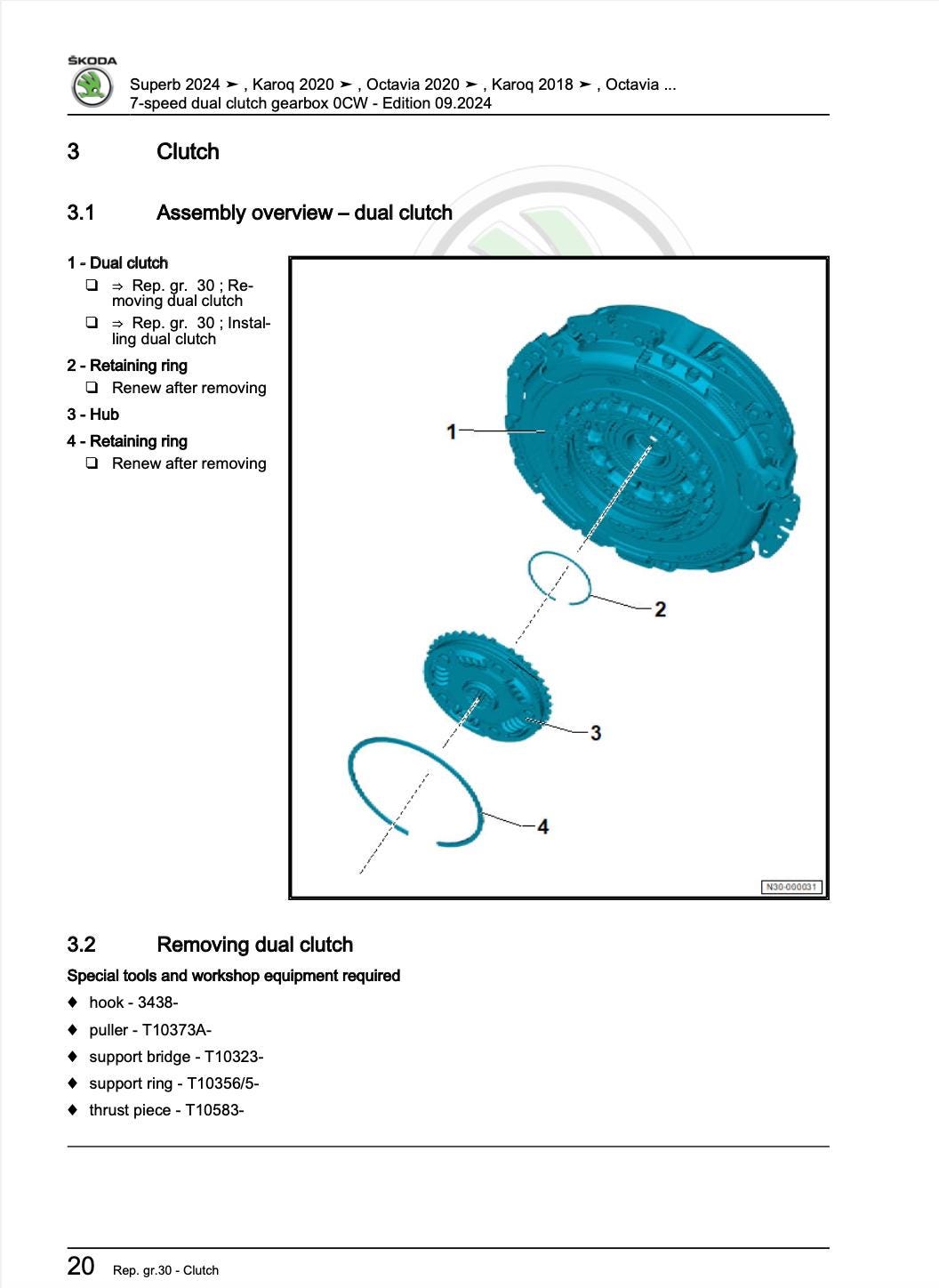 ŠKODA

Superb 2024 ➤ , Karoq 2020 ➤ , Octavia 2020 ➤ , Karoq 2018 ➤ , Octavia ...
7-speed dual clutch gearbox 0CW - Edition 09.2024

3 Clutch

3.1 Assembly overview – dual clutch

1 - Dual clutch
❑ ⇒ Rep. gr. 30 ; Removing dual clutch
❑ ⇒ Rep. gr. 30 ; Installing dual clutch

2 - Retaining ring
❑ Renew after removing

3 - Hub

4 - Retaining ring
❑ Renew after removing

1
2
3
4
N30-000031

3.2 Removing dual clutch

Special tools and workshop equipment required

♦ hook - 3438-
♦ puller - T10373A-
♦ support bridge - T10323-
♦ support ring - T10356/5-
♦ thrust piece - T10583-

20 Rep. gr.30 - Clutch