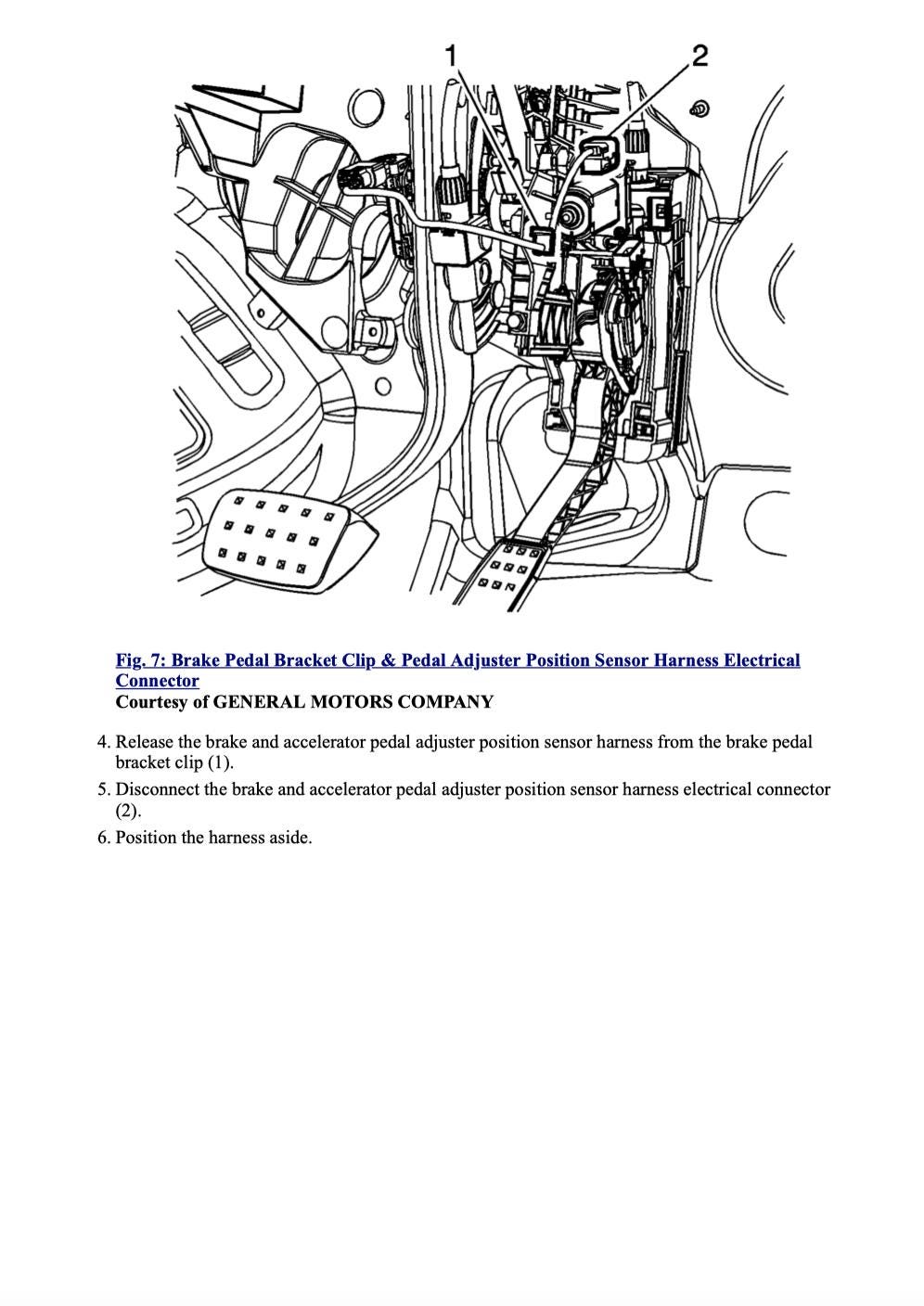 1
2

Fig. 7: Brake Pedal Bracket Clip & Pedal Adjuster Position Sensor Harness Electrical Connector
Courtesy of GENERAL MOTORS COMPANY

4. Release the brake and accelerator pedal adjuster position sensor harness from the brake pedal bracket clip (1).
5. Disconnect the brake and accelerator pedal adjuster position sensor harness electrical connector (2).
6. Position the harness aside.