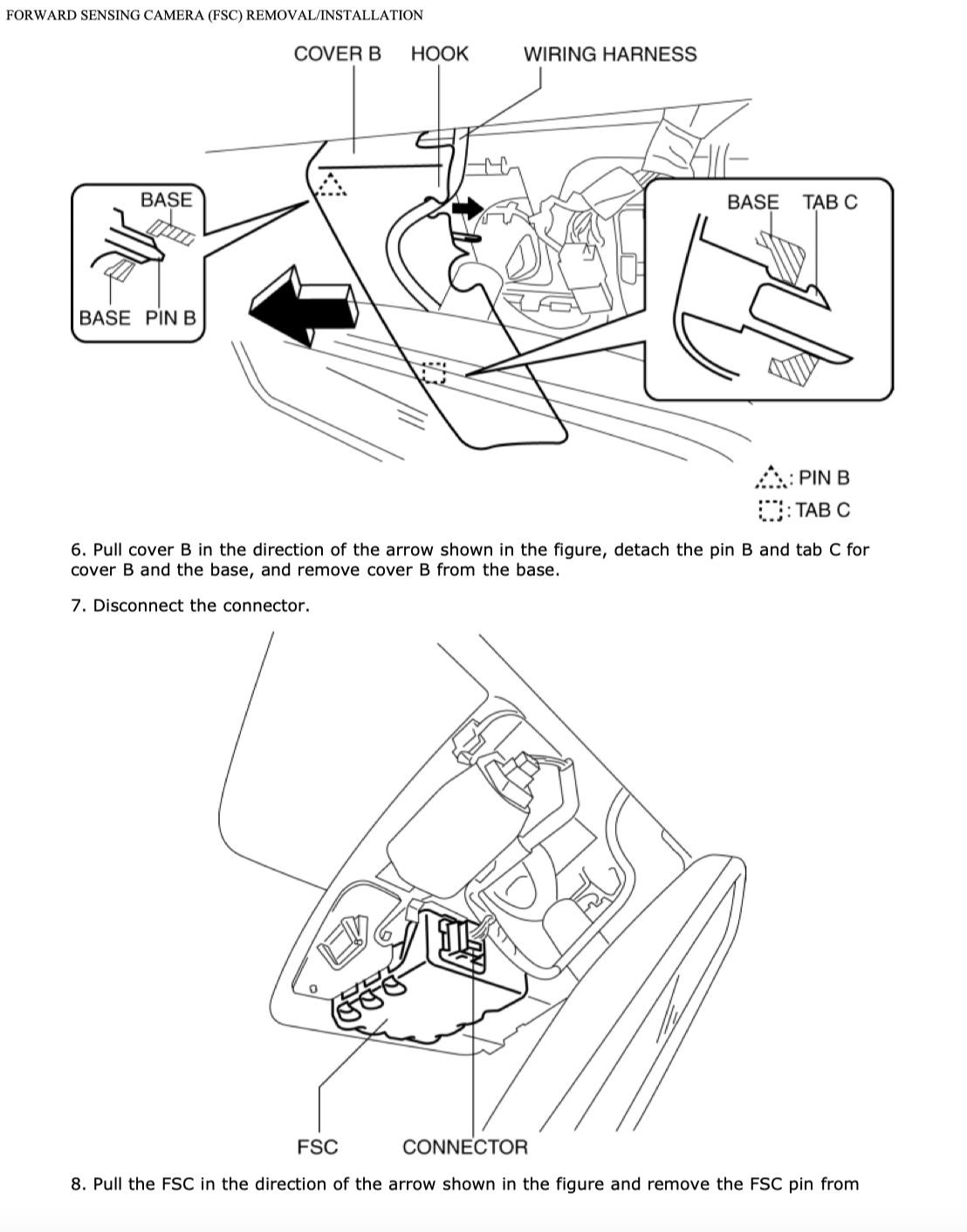 FORWARD SENSING CAMERA (FSC) REMOVAL/INSTALLATION

COVER B HOOK WIRING HARNESS

BASE

BASE PIN B

BASE TAB C

: PIN B
: TAB C

6. Pull cover B in the direction of the arrow shown in the figure, detach the pin B and tab C for cover B and the base, and remove cover B from the base.

7. Disconnect the connector.

FSC CONNECTOR

8. Pull the FSC in the direction of the arrow shown in the figure and remove the FSC pin from