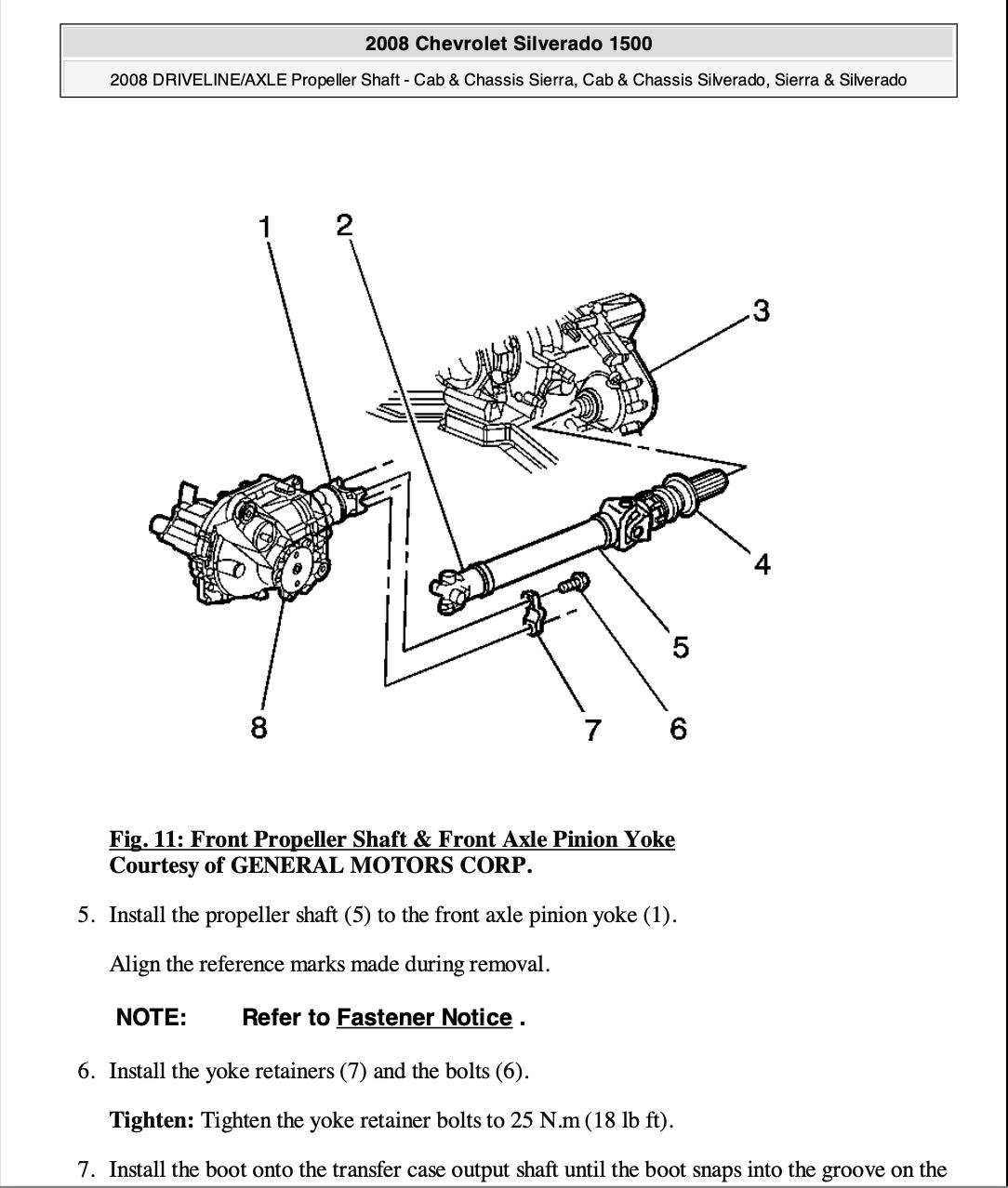 2008 Chevrolet Silverado 1500

2008 DRIVELINE/AXLE Propeller Shaft - Cab & Chassis Sierra, Cab & Chassis Silverado, Sierra & Silverado

1 2 3 4 5 6 7 8

Fig. 11: Front Propeller Shaft & Front Axle Pinion Yoke
Courtesy of GENERAL MOTORS CORP.

5. Install the propeller shaft (5) to the front axle pinion yoke (1).

Align the reference marks made during removal.

NOTE: Refer to Fastener Notice .

6. Install the yoke retainers (7) and the bolts (6).

Tighten: Tighten the yoke retainer bolts to 25 N.m (18 lb ft).

7. Install the boot onto the transfer case output shaft until the boot snaps into the groove on the