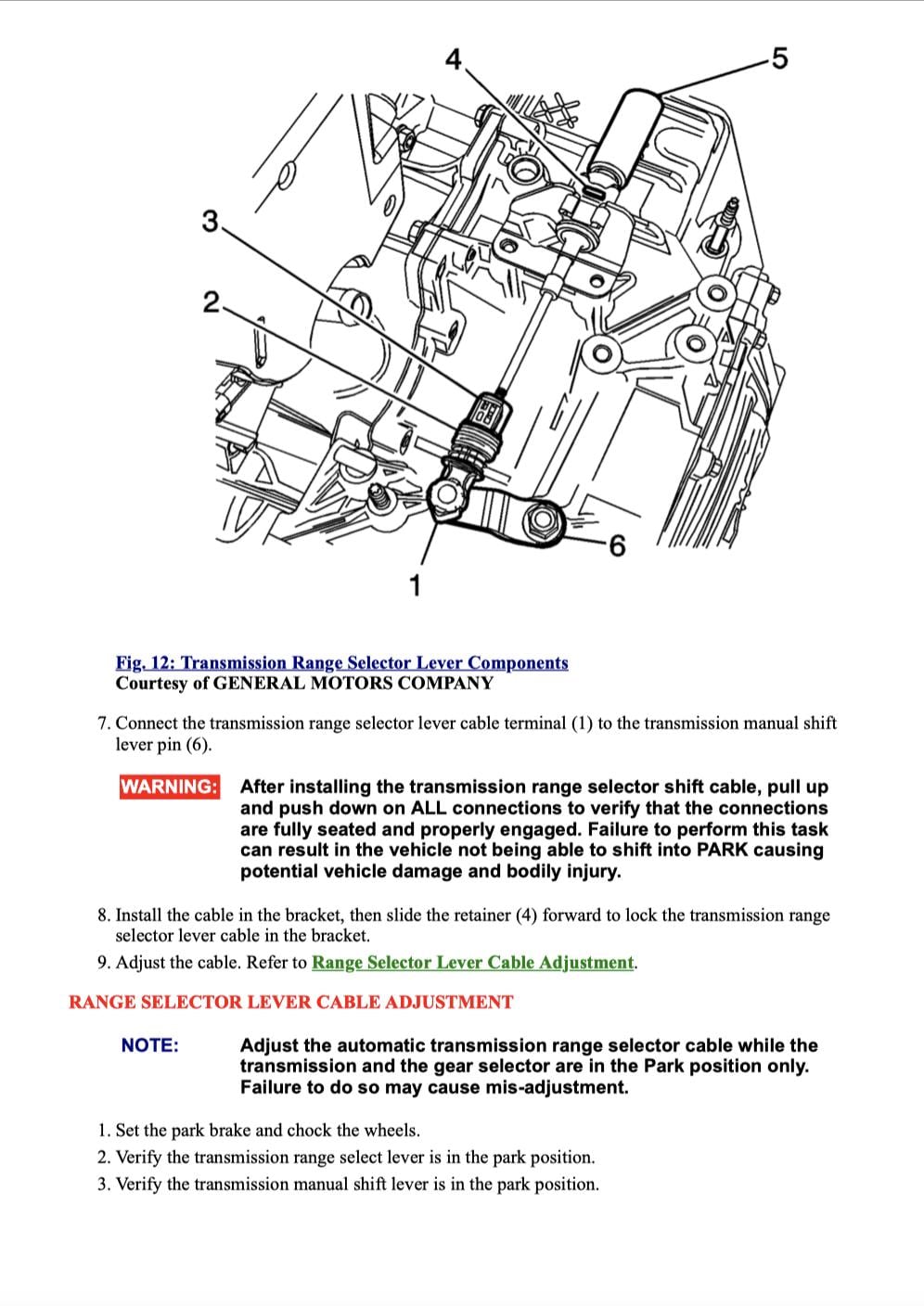 4
5
3
2
6
1

Fig. 12: Transmission Range Selector Lever Components
Courtesy of GENERAL MOTORS COMPANY

7. Connect the transmission range selector lever cable terminal (1) to the transmission manual shift lever pin (6).

WARNING: After installing the transmission range selector shift cable, pull up and push down on ALL connections to verify that the connections are fully seated and properly engaged. Failure to perform this task can result in the vehicle not being able to shift into PARK causing potential vehicle damage and bodily injury.

8. Install the cable in the bracket, then slide the retainer (4) forward to lock the transmission range selector lever cable in the bracket.
9. Adjust the cable. Refer to Range Selector Lever Cable Adjustment.

RANGE SELECTOR LEVER CABLE ADJUSTMENT

NOTE: Adjust the automatic transmission range selector cable while the transmission and the gear selector are in the Park position only. Failure to do so may cause mis-adjustment.

1. Set the park brake and chock the wheels.
2. Verify the transmission range select lever is in the park position.
3. Verify the transmission manual shift lever is in the park position.