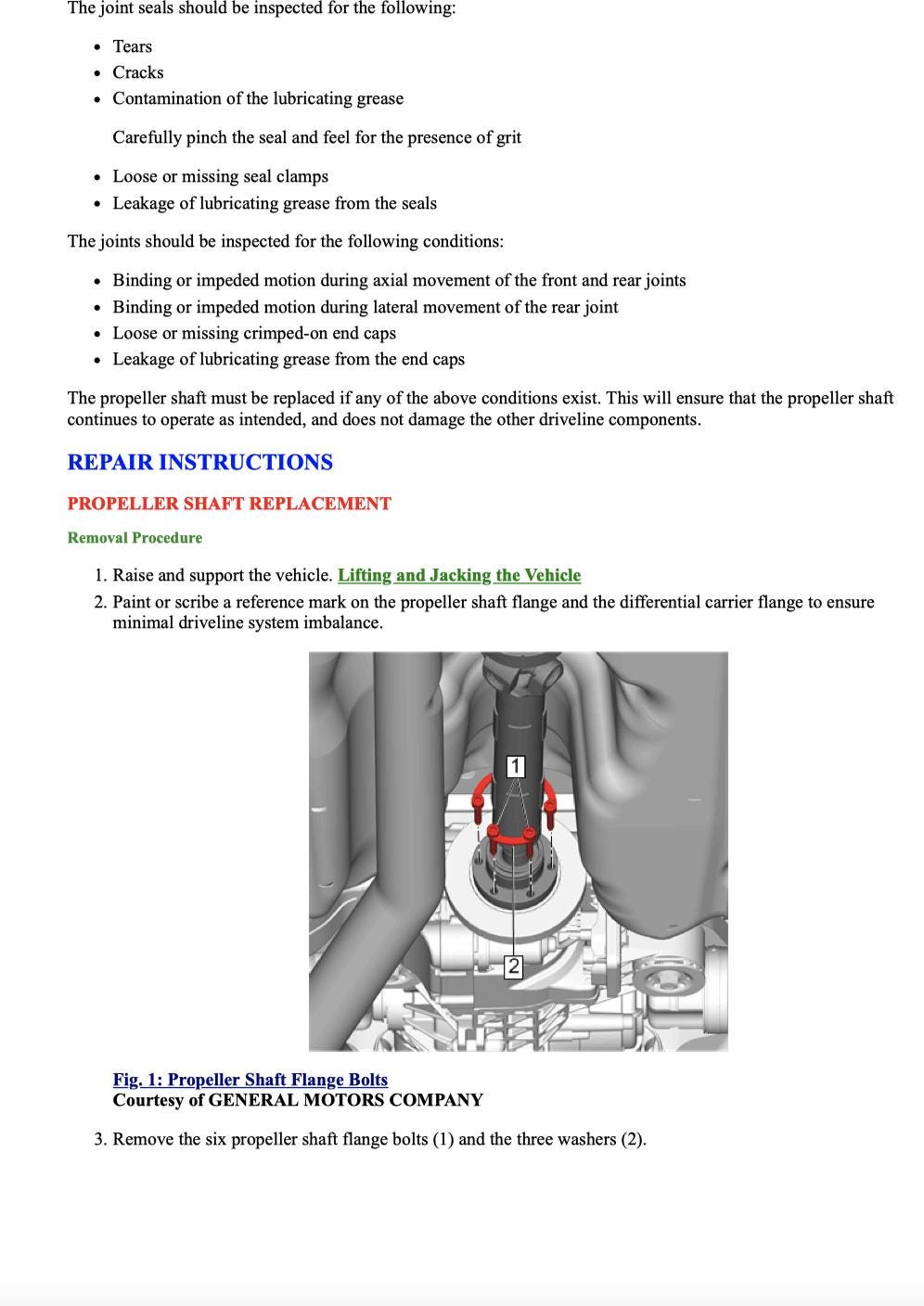 The joint seals should be inspected for the following:

- Tears
- Cracks
- Contamination of the lubricating grease

Carefully pinch the seal and feel for the presence of grit

- Loose or missing seal clamps
- Leakage of lubricating grease from the seals

The joints should be inspected for the following conditions:

- Binding or impeded motion during axial movement of the front and rear joints
- Binding or impeded motion during lateral movement of the rear joint
- Loose or missing crimped-on end caps
- Leakage of lubricating grease from the end caps

The propeller shaft must be replaced if any of the above conditions exist. This will ensure that the propeller shaft continues to operate as intended, and does not damage the other driveline components.

REPAIR INSTRUCTIONS

PROPELLER SHAFT REPLACEMENT

Removal Procedure

1. Raise and support the vehicle. Lifting and Jacking the Vehicle
2. Paint or scribe a reference mark on the propeller shaft flange and the differential carrier flange to ensure minimal driveline system imbalance.

1

2

Fig. 1: Propeller Shaft Flange Bolts
Courtesy of GENERAL MOTORS COMPANY

3. Remove the six propeller shaft flange bolts (1) and the three washers (2).