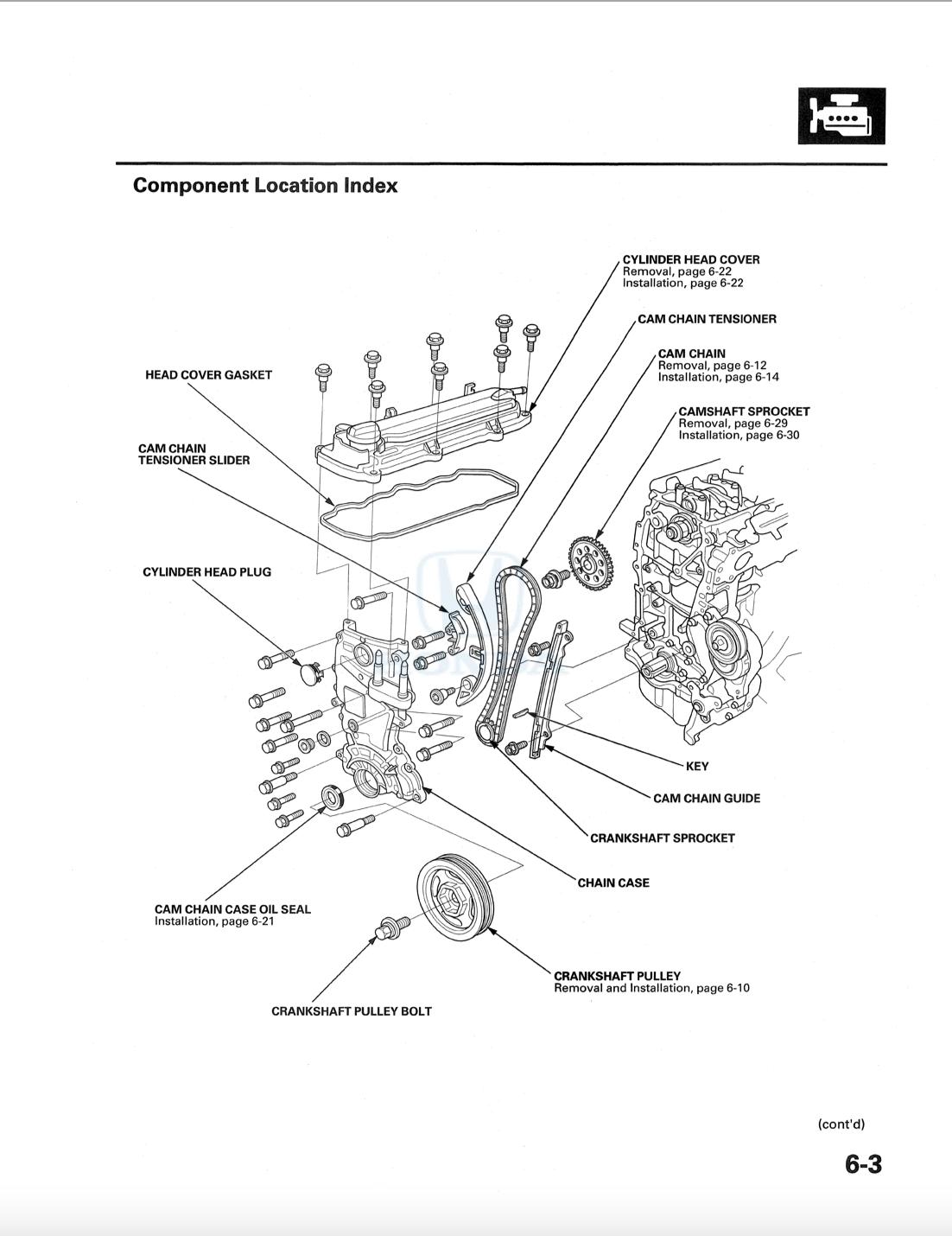 Component Location Index

CYLINDER HEAD COVER
Removal, page 6-22
Installation, page 6-22

CAM CHAIN TENSIONER

CAM CHAIN
Removal, page 6-12
Installation, page 6-14

CAMSHAFT SPROCKET
Removal, page 6-29
Installation, page 6-30

HEAD COVER GASKET

CAM CHAIN
TENSIONER SLIDER

CYLINDER HEAD PLUG

KEY

CAM CHAIN GUIDE

CRANKSHAFT SPROCKET

CHAIN CASE

CAM CHAIN CASE OIL SEAL
Installation, page 6-21

CRANKSHAFT PULLEY
Removal and Installation, page 6-10

CRANKSHAFT PULLEY BOLT

(cont'd)

6-3