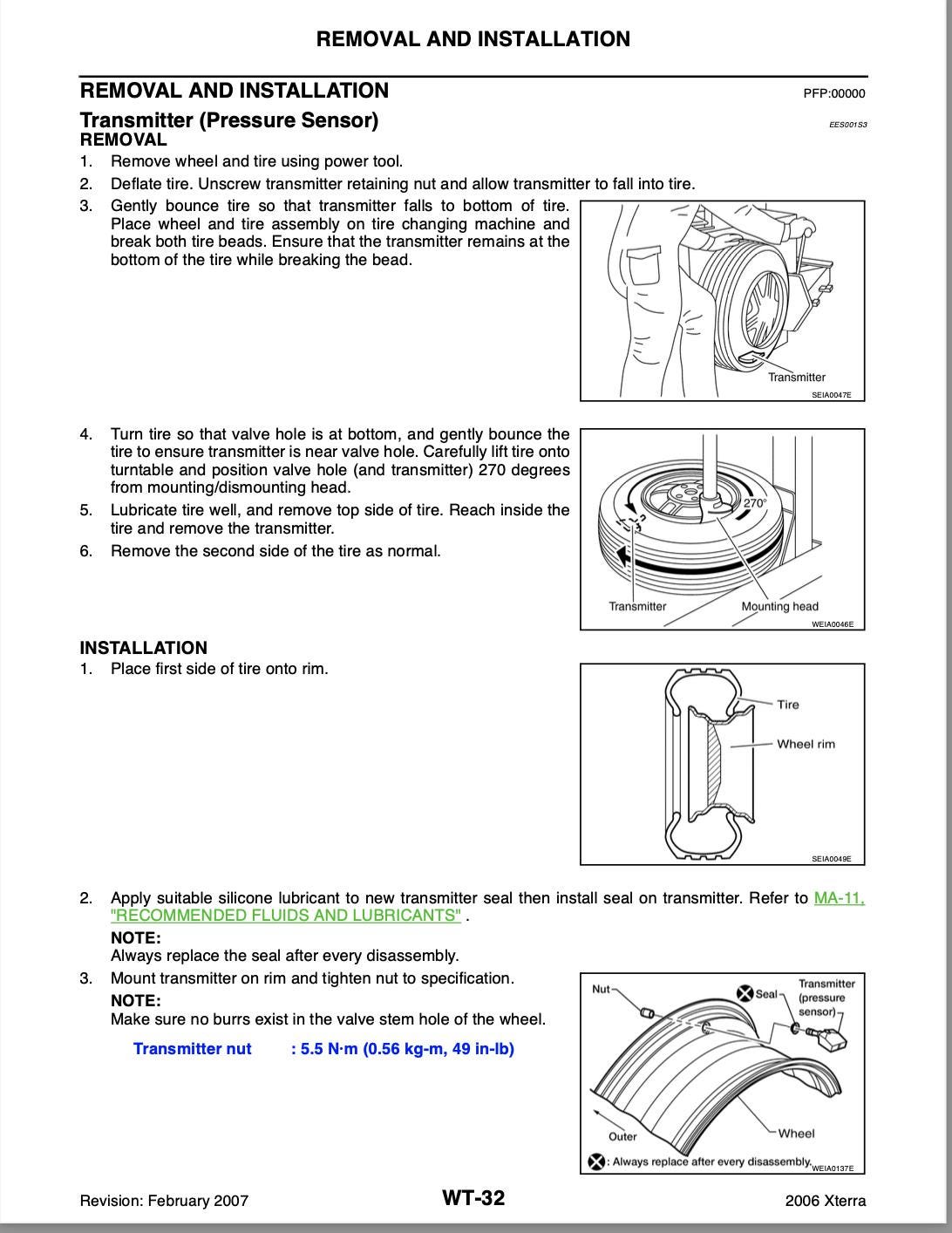 REMOVAL AND INSTALLATION

REMOVAL AND INSTALLATION PFP:00000

Transmitter (Pressure Sensor) EES001S3

REMOVAL

1. Remove wheel and tire using power tool.
2. Deflate tire. Unscrew transmitter retaining nut and allow transmitter to fall into tire.
3. Gently bounce tire so that transmitter falls to bottom of tire. Place wheel and tire assembly on tire changing machine and break both tire beads. Ensure that the transmitter remains at the bottom of the tire while breaking the bead.

Transmitter
SEIA0047E

4. Turn tire so that valve hole is at bottom, and gently bounce the tire to ensure transmitter is near valve hole. Carefully lift tire onto turntable and position valve hole (and transmitter) 270 degrees from mounting/dismounting head.
5. Lubricate tire well, and remove top side of tire. Reach inside the tire and remove the transmitter.
6. Remove the second side of the tire as normal.

270°
Transmitter
Mounting head
WEIA0046E

INSTALLATION

1. Place first side of tire onto rim.

Tire
Wheel rim
SEIA0049E

2. Apply suitable silicone lubricant to new transmitter seal then install seal on transmitter. Refer to MA-11, "RECOMMENDED FLUIDS AND LUBRICANTS" .

NOTE:
Always replace the seal after every disassembly.

3. Mount transmitter on rim and tighten nut to specification.

NOTE:
Make sure no burrs exist in the valve stem hole of the wheel.

Transmitter nut : 5.5 N·m (0.56 kg-m, 49 in-lb)

Nut
Seal
Transmitter (pressure sensor)
Outer
Wheel
: Always replace after every disassembly.
WEIA0137E

Revision: February 2007 WT-32 2006 Xterra