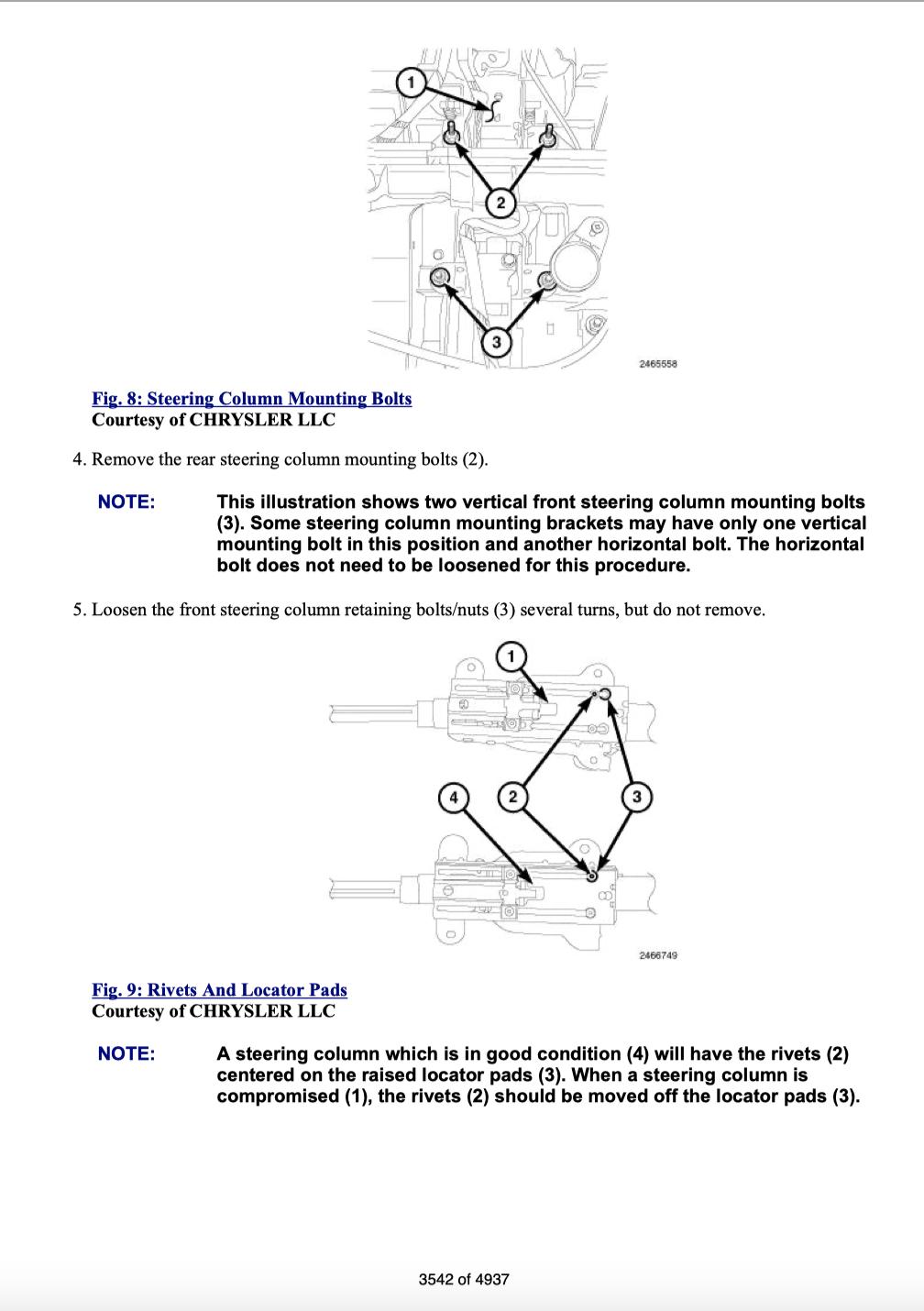 1

2

3

2465558

Fig. 8: Steering Column Mounting Bolts
Courtesy of CHRYSLER LLC

4. Remove the rear steering column mounting bolts (2).

NOTE: This illustration shows two vertical front steering column mounting bolts (3). Some steering column mounting brackets may have only one vertical mounting bolt in this position and another horizontal bolt. The horizontal bolt does not need to be loosened for this procedure.

5. Loosen the front steering column retaining bolts/nuts (3) several turns, but do not remove.

1

4

2

3

2466749

Fig. 9: Rivets And Locator Pads
Courtesy of CHRYSLER LLC

NOTE: A steering column which is in good condition (4) will have the rivets (2) centered on the raised locator pads (3). When a steering column is compromised (1), the rivets (2) should be moved off the locator pads (3).

3542 of 4937