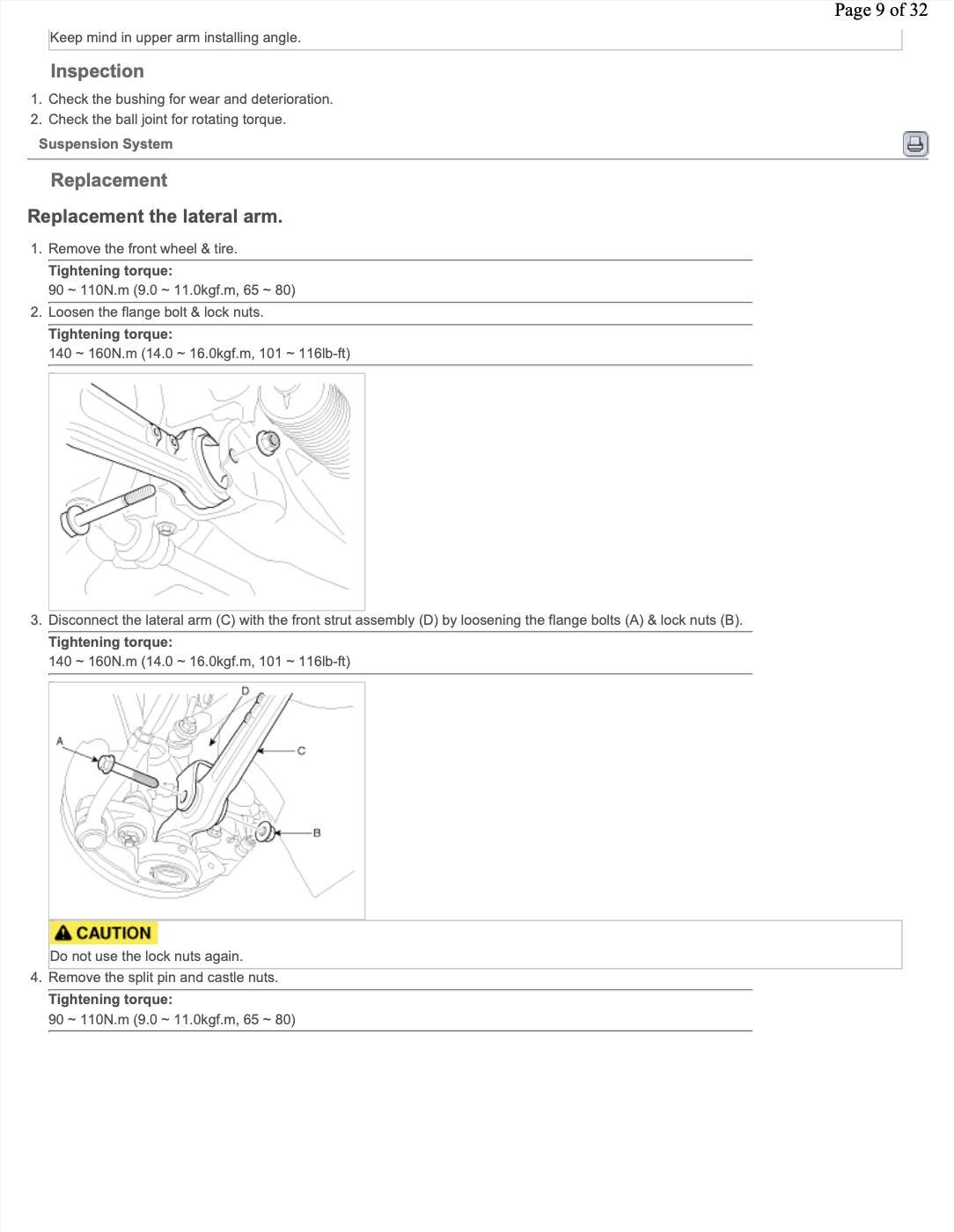 Page 9 of 32

Keep mind in upper arm installing angle.

Inspection

1. Check the bushing for wear and deterioration.
2. Check the ball joint for rotating torque.

Suspension System

Replacement

Replacement the lateral arm.

1. Remove the front wheel & tire.

Tightening torque:
90 ~ 110N.m (9.0 ~ 11.0kgf.m, 65 ~ 80)

2. Loosen the flange bolt & lock nuts.

Tightening torque:
140 ~ 160N.m (14.0 ~ 16.0kgf.m, 101 ~ 116lb-ft)

3. Disconnect the lateral arm (C) with the front strut assembly (D) by loosening the flange bolts (A) & lock nuts (B).

Tightening torque:
140 ~ 160N.m (14.0 ~ 16.0kgf.m, 101 ~ 116lb-ft)

D
A
C
B

CAUTION
Do not use the lock nuts again.

4. Remove the split pin and castle nuts.

Tightening torque:
90 ~ 110N.m (9.0 ~ 11.0kgf.m, 65 ~ 80)