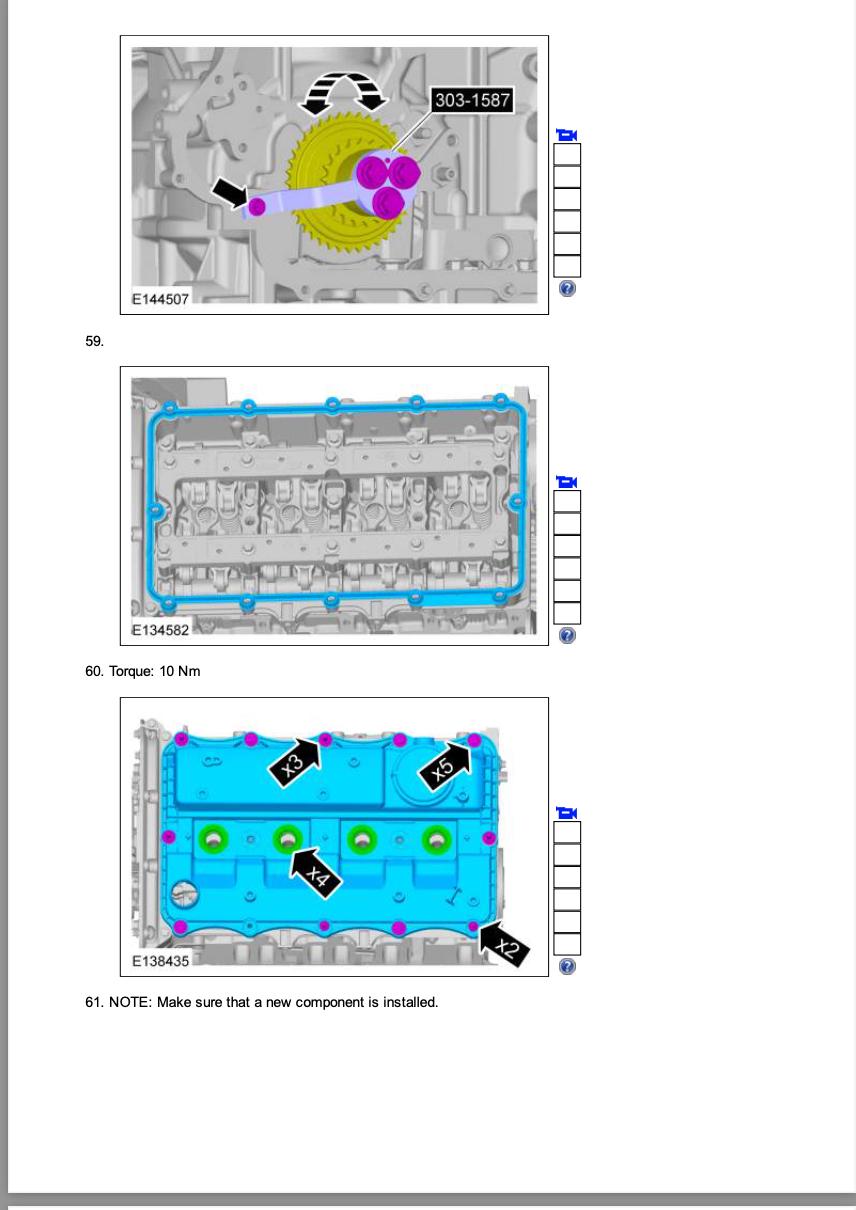 303-1587

E144507

59.

E134582

60. Torque: 10 Nm

x3

x5

x4

x2

E138435

61. NOTE: Make sure that a new component is installed.