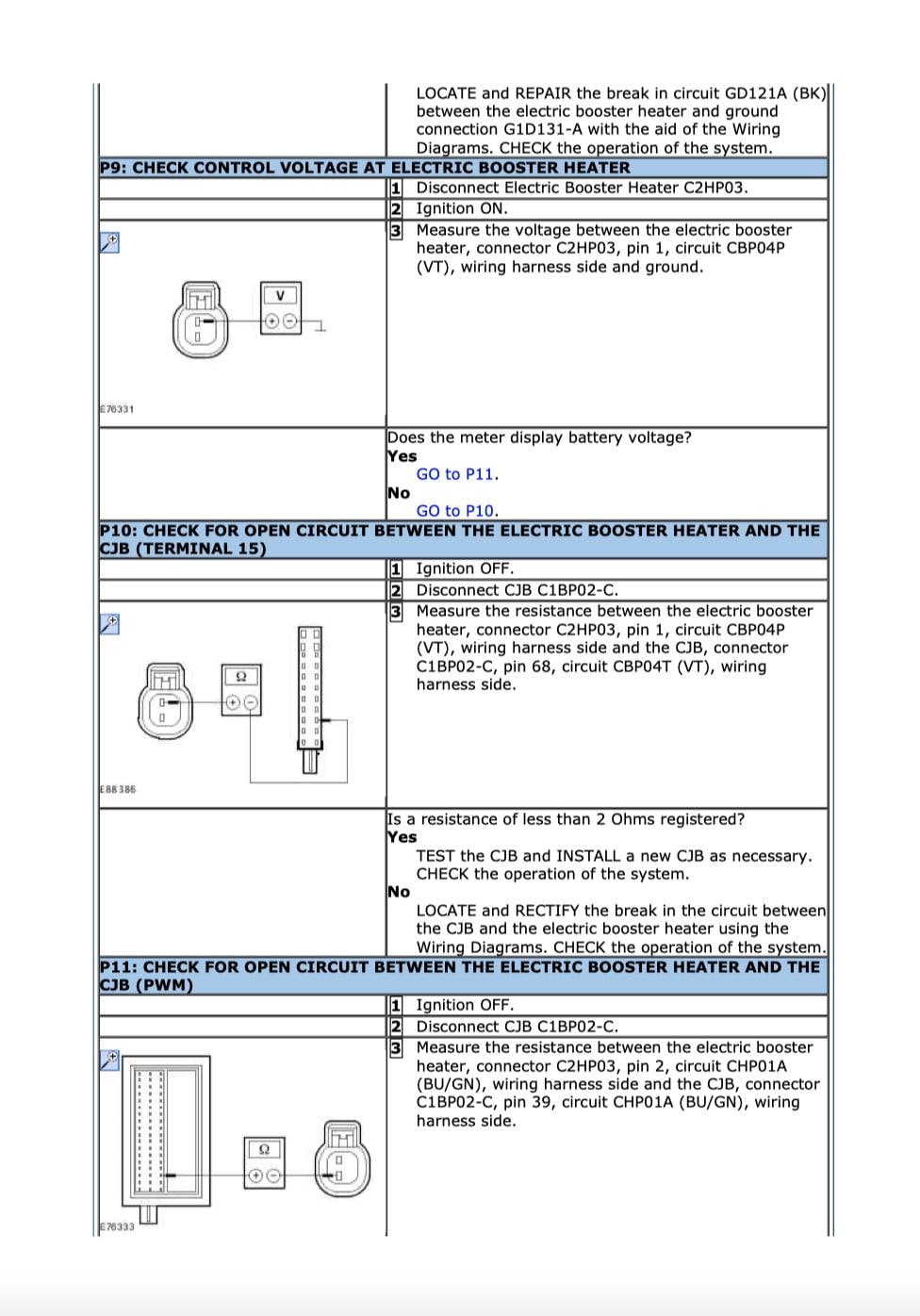 LOCATE and REPAIR the break in circuit GD121A (BK) between the electric booster heater and ground connection G1D131-A with the aid of the Wiring Diagrams. CHECK the operation of the system.

P9: CHECK CONTROL VOLTAGE AT ELECTRIC BOOSTER HEATER

1 Disconnect Electric Booster Heater C2HP03.
2 Ignition ON.
3 Measure the voltage between the electric booster heater, connector C2HP03, pin 1, circuit CBP04P (VT), wiring harness side and ground.

V

E76331

Does the meter display battery voltage?
Yes
GO to P11.
No
GO to P10.

P10: CHECK FOR OPEN CIRCUIT BETWEEN THE ELECTRIC BOOSTER HEATER AND THE CJB (TERMINAL 15)

1 Ignition OFF.
2 Disconnect CJB C1BP02-C.
3 Measure the resistance between the electric booster heater, connector C2HP03, pin 1, circuit CBP04P (VT), wiring harness side and the CJB, connector C1BP02-C, pin 68, circuit CBP04T (VT), wiring harness side.

Ω

E88386

Is a resistance of less than 2 Ohms registered?
Yes
TEST the CJB and INSTALL a new CJB as necessary. CHECK the operation of the system.
No
LOCATE and RECTIFY the break in the circuit between the CJB and the electric booster heater using the Wiring Diagrams. CHECK the operation of the system.

P11: CHECK FOR OPEN CIRCUIT BETWEEN THE ELECTRIC BOOSTER HEATER AND THE CJB (PWM)

1 Ignition OFF.
2 Disconnect CJB C1BP02-C.
3 Measure the resistance between the electric booster heater, connector C2HP03, pin 2, circuit CHP01A (BU/GN), wiring harness side and the CJB, connector C1BP02-C, pin 39, circuit CHP01A (BU/GN), wiring harness side.

Ω

E76333