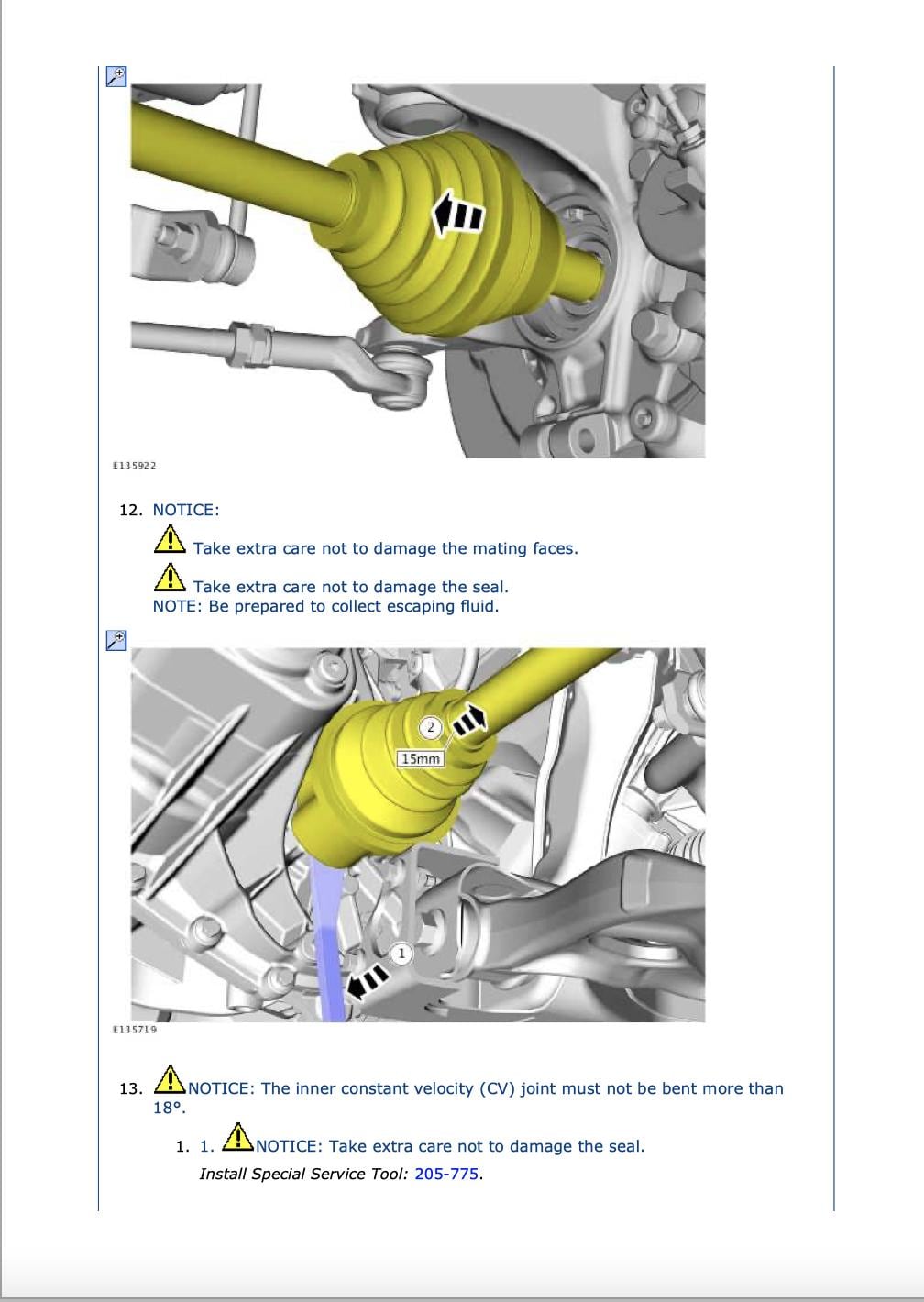 E135922

12. NOTICE:

Take extra care not to damage the mating faces.

Take extra care not to damage the seal.
NOTE: Be prepared to collect escaping fluid.

2
15mm
1

E135719

13. NOTICE: The inner constant velocity (CV) joint must not be bent more than 18°.

1. 1. NOTICE: Take extra care not to damage the seal.
Install Special Service Tool: 205-775.