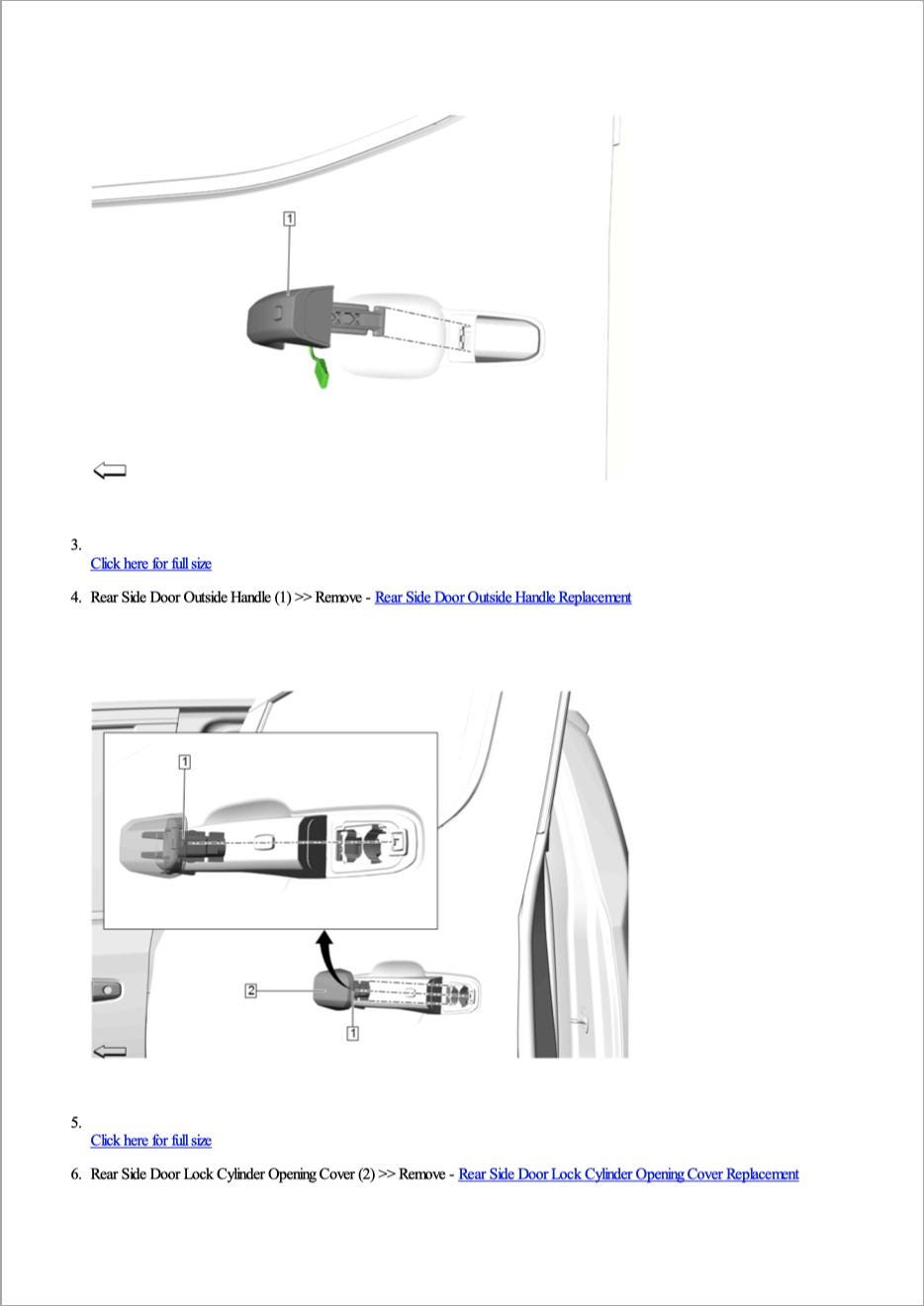 1

3.
Click here for full size

4. Rear Side Door Outside Handle (1) >> Remove - Rear Side Door Outside Handle Replacement

1

2

1

5.
Click here for full size

6. Rear Side Door Lock Cylinder Opening Cover (2) >> Remove - Rear Side Door Lock Cylinder Opening Cover Replacement