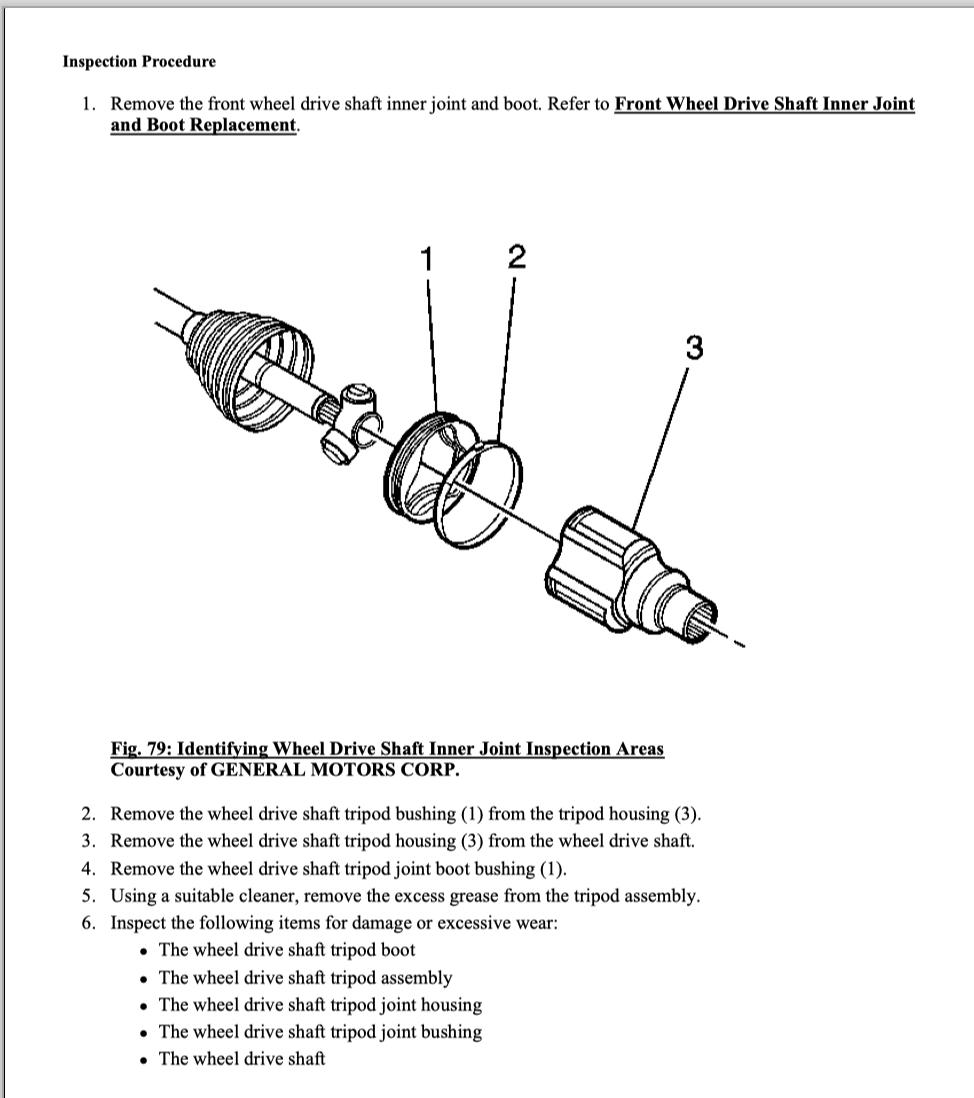 Inspection Procedure

1. Remove the front wheel drive shaft inner joint and boot. Refer to Front Wheel Drive Shaft Inner Joint and Boot Replacement.

1
2
3

Fig. 79: Identifying Wheel Drive Shaft Inner Joint Inspection Areas
Courtesy of GENERAL MOTORS CORP.

2. Remove the wheel drive shaft tripod bushing (1) from the tripod housing (3).
3. Remove the wheel drive shaft tripod housing (3) from the wheel drive shaft.
4. Remove the wheel drive shaft tripod joint boot bushing (1).
5. Using a suitable cleaner, remove the excess grease from the tripod assembly.
6. Inspect the following items for damage or excessive wear:
• The wheel drive shaft tripod boot
• The wheel drive shaft tripod assembly
• The wheel drive shaft tripod joint housing
• The wheel drive shaft tripod joint bushing
• The wheel drive shaft