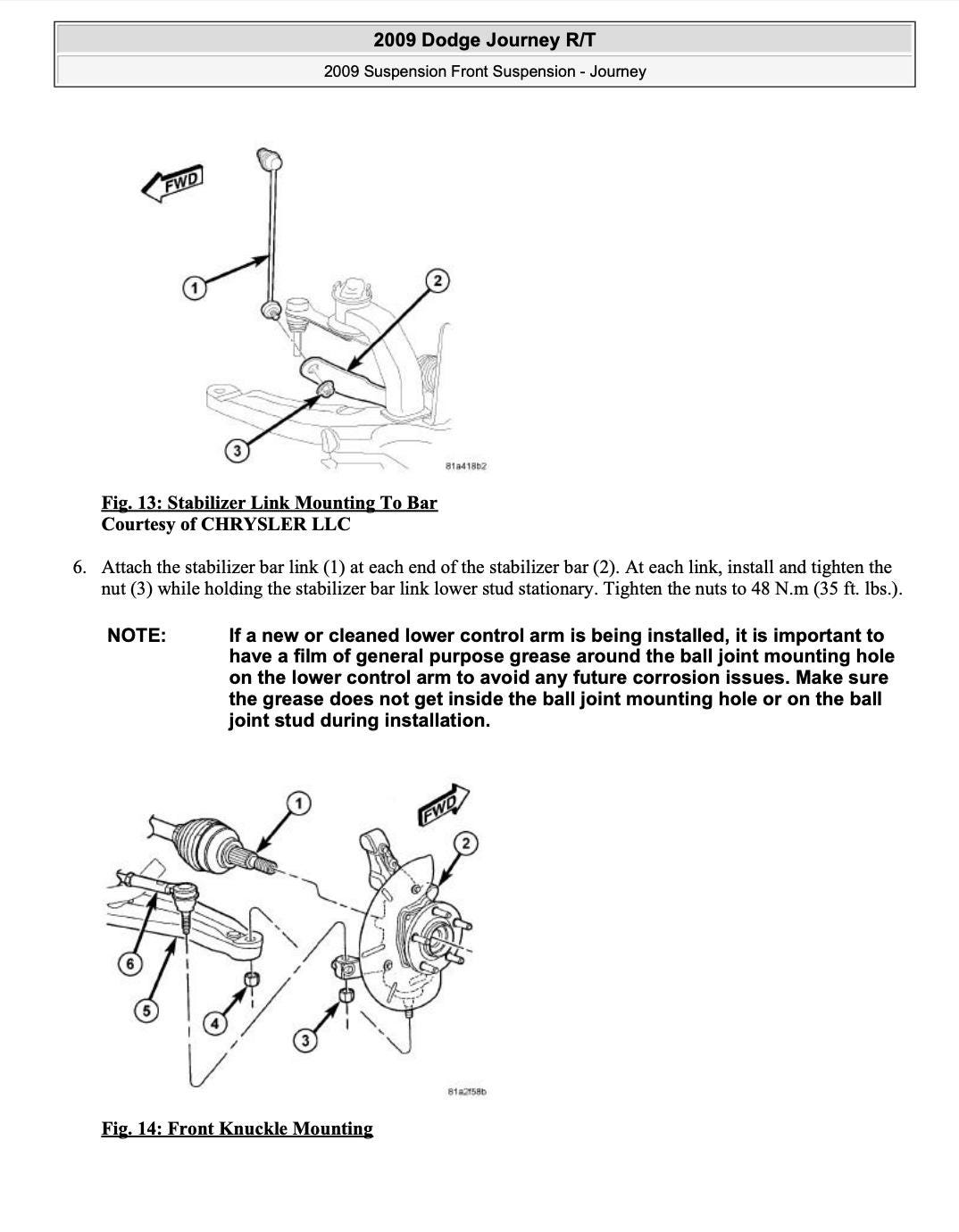 2009 Dodge Journey R/T

2009 Suspension Front Suspension - Journey

FWD

1

2

3

81a418b2

Fig. 13: Stabilizer Link Mounting To Bar
Courtesy of CHRYSLER LLC

6. Attach the stabilizer bar link (1) at each end of the stabilizer bar (2). At each link, install and tighten the nut (3) while holding the stabilizer bar link lower stud stationary. Tighten the nuts to 48 N.m (35 ft. lbs.).

NOTE: If a new or cleaned lower control arm is being installed, it is important to have a film of general purpose grease around the ball joint mounting hole on the lower control arm to avoid any future corrosion issues. Make sure the grease does not get inside the ball joint mounting hole or on the ball joint stud during installation.

1

FWD

2

6

5

4

3

81a2f58b

Fig. 14: Front Knuckle Mounting